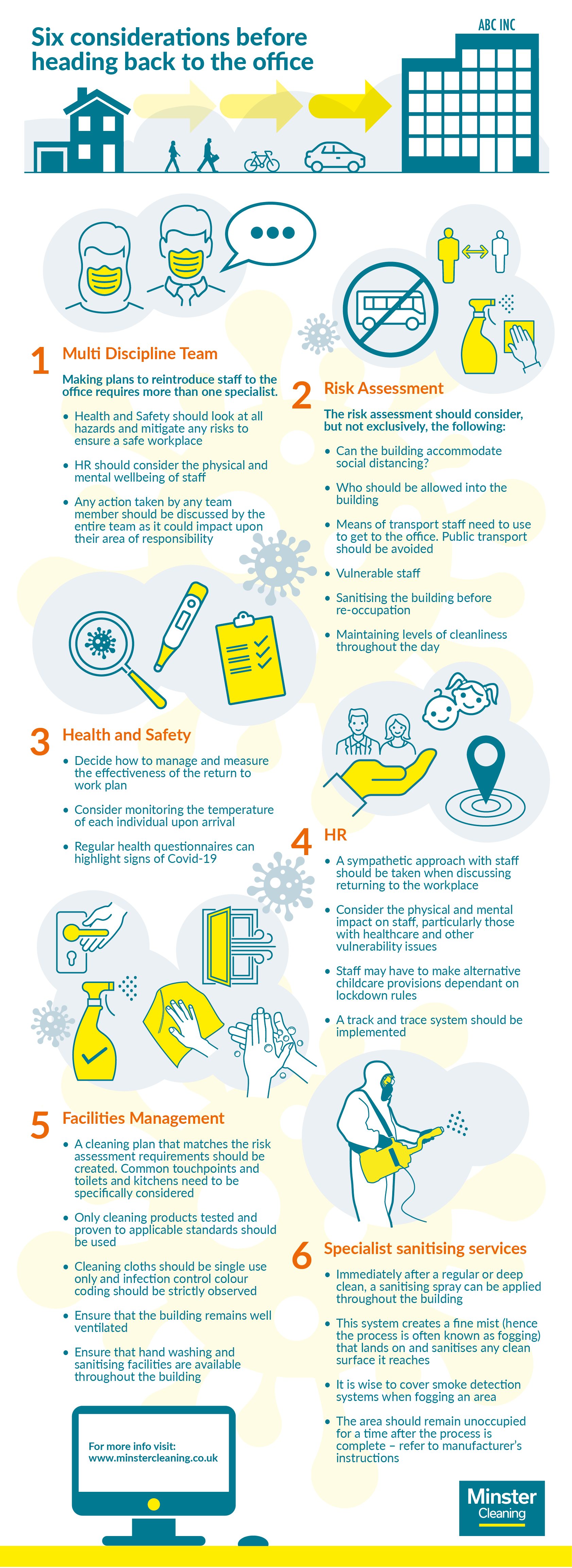 Six considerations before heading back to the office

ABC INC

1 Multi Discipline Team

Making plans to reintroduce staff to the office requires more than one specialist.

• Health and Safety should look at all hazards and mitigate any risks to ensure a safe workplace

• HR should consider the physical and mental wellbeing of staff

• Any action taken by any team member should be discussed by the entire team as it could impact upon their area of responsibility

2 Risk Assessment

The risk assessment should consider, but not exclusively, the following:

• Can the building accommodate social distancing?

• Who should be allowed into the building

• Means of transport staff need to use to get to the office. Public transport should be avoided

• Vulnerable staff

• Sanitising the building before re-occupation

• Maintaining levels of cleanliness throughout the day

3 Health and Safety

• Decide how to manage and measure the effectiveness of the return to work plan

• Consider monitoring the temperature of each individual upon arrival

• Regular health questionnaires can highlight signs of Covid-19

4 HR

• A sympathetic approach with staff should be taken when discussing returning to the workplace

• Consider the physical and mental impact on staff, particularly those with healthcare and other vulnerability issues

• Staff may have to make alternative childcare provisions dependant on lockdown rules

• A track and trace system should be implemented

5 Facilities Management

• A cleaning plan that matches the risk assessment requirements should be created. Common touchpoints and toilets and kitchens need to be specifically considered

• Only cleaning products tested and proven to applicable standards should be used

• Cleaning cloths should be single use only and infection control colour coding should be strictly observed

• Ensure that the building remains well ventilated

• Ensure that hand washing and sanitising facilities are available throughout the building

6 Specialist sanitising services

• Immediately after a regular or deep clean, a sanitising spray can be applied throughout the building

• This system creates a fine mist (hence the process is often known as fogging) that lands on and sanitises any clean surface it reaches

• It is wise to cover smoke detection systems when fogging an area

• The area should remain unoccupied for a time after the process is complete – refer to manufacturer's instructions

For more info visit: www.minstercleaning.co.uk

Minster Cleaning